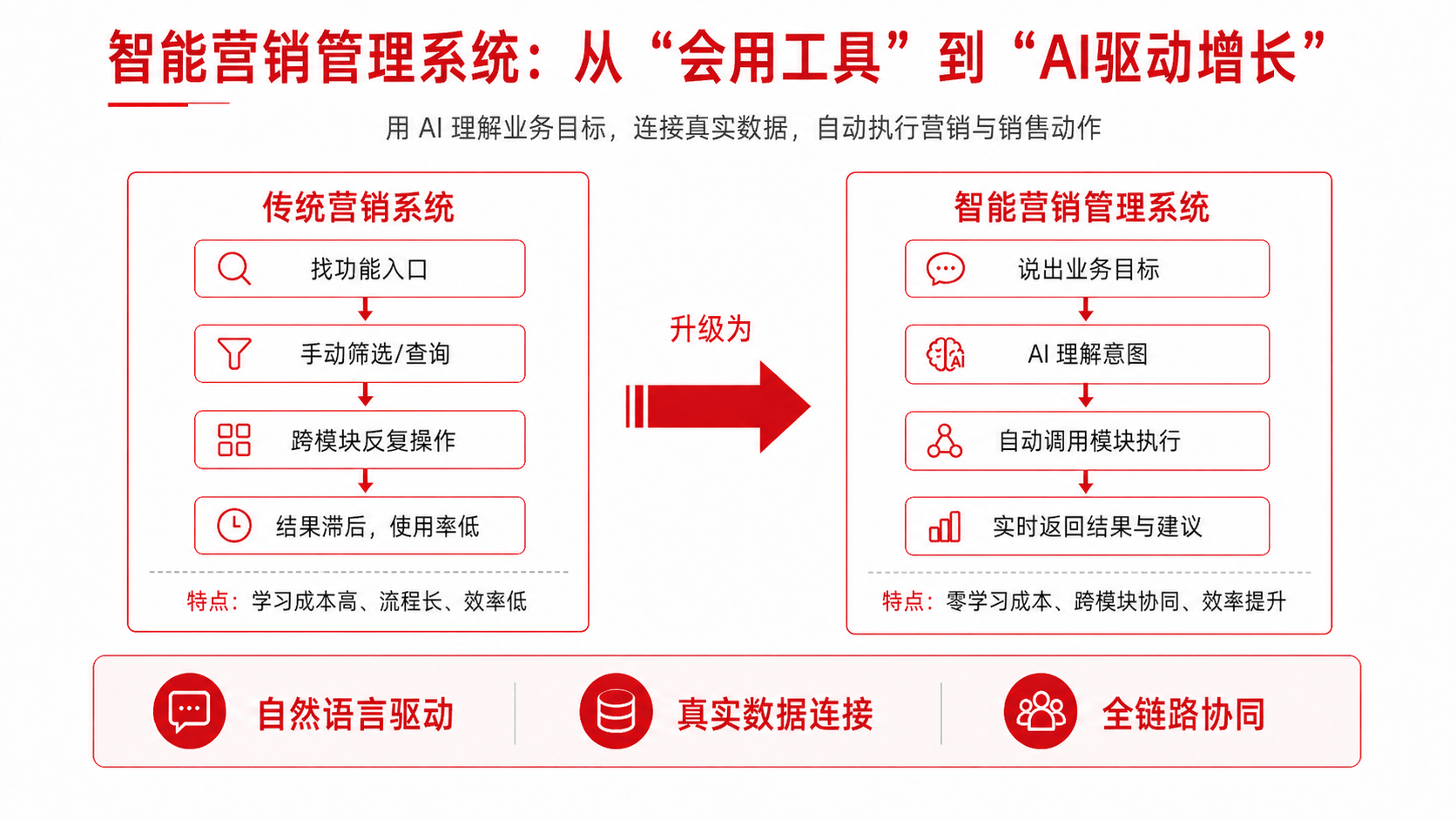 智能营销管理系统：从“会用工具”到“AI驱动增长”

用 AI 理解业务目标，连接真实数据，自动执行营销与销售动作

传统营销系统

找功能入口

手动筛选/查询

跨模块反复操作

结果滞后，使用率低

特点：学习成本高、流程长、效率低

升级为

智能营销管理系统

说出业务目标

AI 理解意图

自动调用模块执行

实时返回结果与建议

特点：零学习成本、跨模块协同、效率提升

自然语言驱动

真实数据连接

全链路协同